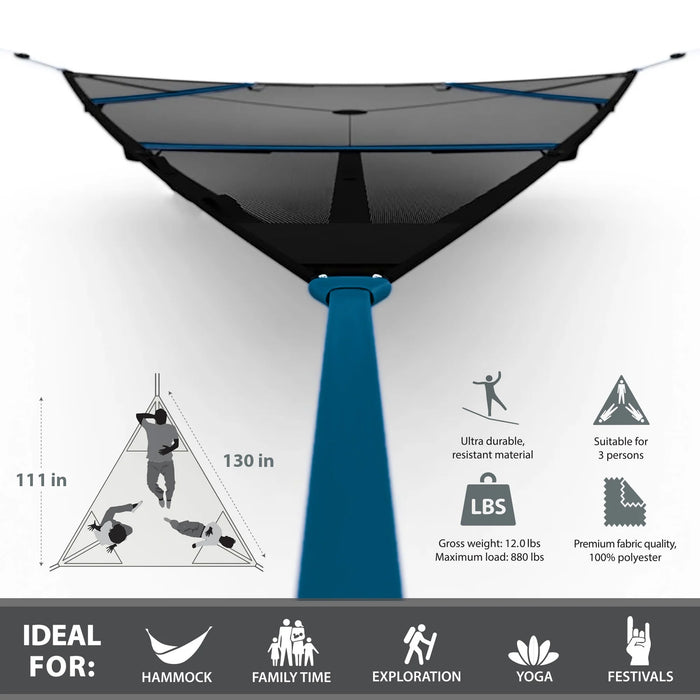 111 in

130 in

Ultra durable, resistant material

Suitable for 3 persons

LBS

Gross weight: 12.0 lbs
Maximum load: 880 lbs

Premium fabric quality, 100% polyester

IDEAL FOR:

HAMMOCK

FAMILY TIME

EXPLORATION

YOGA

FESTIVALS