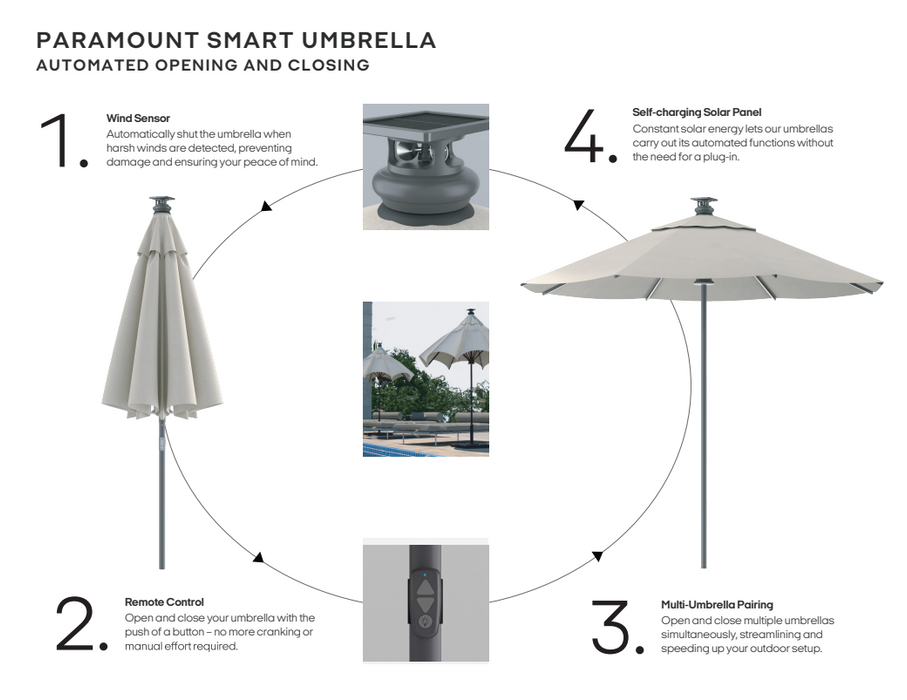 PARAMOUNT SMART UMBRELLA
AUTOMATED OPENING AND CLOSING

1.
Wind Sensor
Automatically shut the umbrella when harsh winds are detected, preventing damage and ensuring your peace of mind.

4.
Self-charging Solar Panel
Constant solar energy lets our umbrellas carry out its automated functions without the need for a plug-in.

2.
Remote Control
Open and close your umbrella with the push of a button – no more cranking or manual effort required.

3.
Multi-Umbrella Pairing
Open and close multiple umbrellas simultaneously, streamlining and speeding up your outdoor setup.